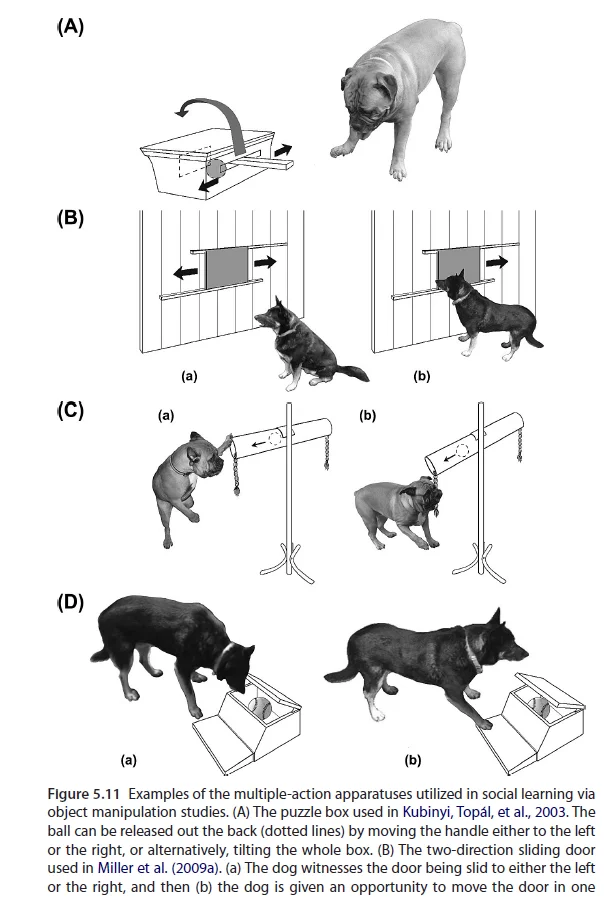 (A)

(B)

(a)

(b)

(C)

(a)

(b)

(D)

(a)

(b)

Figure 5.11 Examples of the multiple-action apparatuses utilized in social learning via object manipulation studies. (A) The puzzle box used in Kubinyi, Topál, et al., 2003. The ball can be released out the back (dotted lines) by moving the handle either to the left or the right, or alternatively, tilting the whole box. (B) The two-direction sliding door used in Miller et al. (2009a). (a) The dog witnesses the door being slid to either the left or the right, and then (b) the dog is given an opportunity to move the door in one